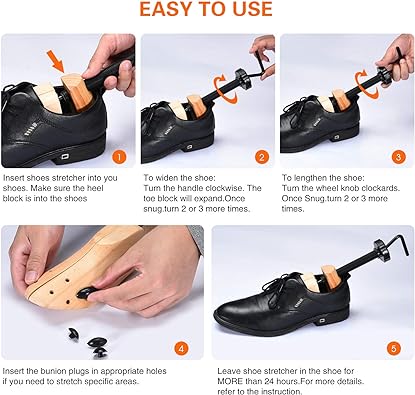 EASY TO USE

1

Insert shoes stretcher into you shoes. Make sure the heel block is into the shoes

2

To widen the shoe:
Turn the handle clockwise. The toe block will expand.Once snug.turn 2 or 3 more times.

3

To lengthen the shoe:
Turn the wheel knob clockards. Once Snug.turn 2 or 3 more times.

4

Insert the bunion plugs in appropriate holes if you need to stretch specific areas.

5

Leave shoe stretcher in the shoe for MORE than 24 hours.For more details. refer to the instruction.